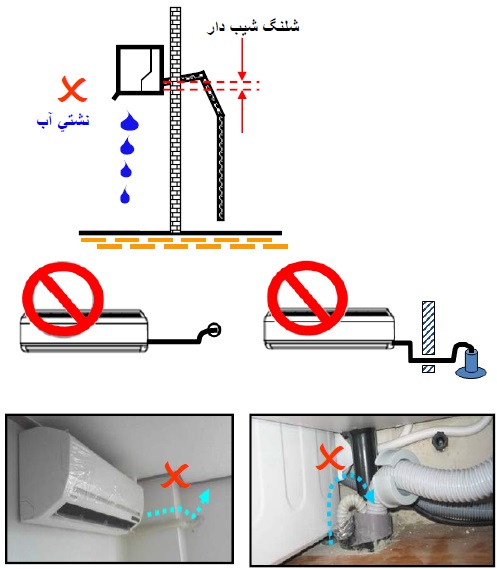 شلنگ شیب دار

نشتي آب