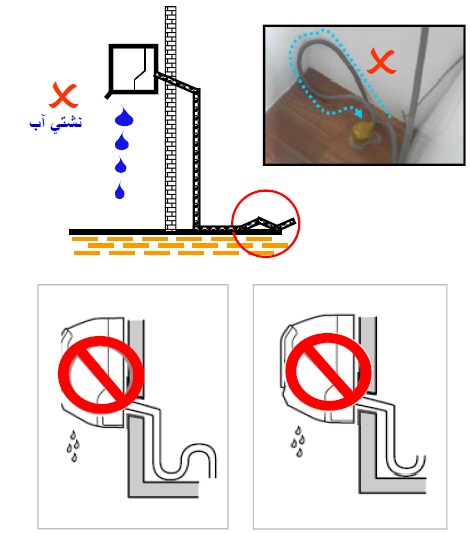 نشتي آب